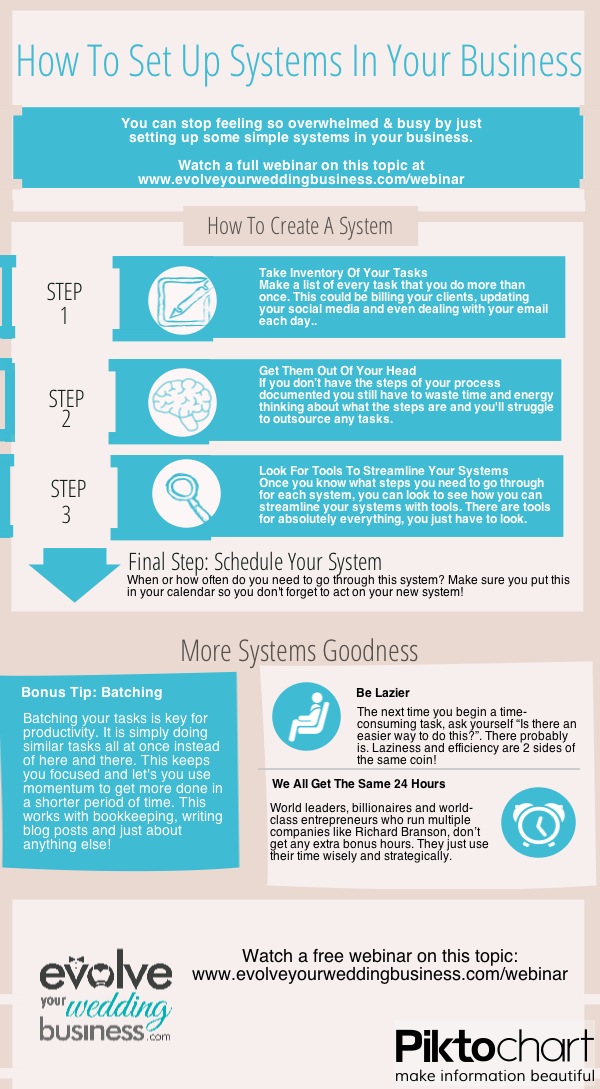 How To Set Up Systems In Your Business

You can stop feeling so overwhelmed & busy by just setting up some simple systems in your business.

Watch a full webinar on this topic at www.evolveyourweddingbusiness.com/webinar

How To Create A System

STEP 1

Take Inventory Of Your Tasks
Make a list of every task that you do more than once. This could be billing your clients, updating your social media and even dealing with your email each day..

STEP 2

Get Them Out Of Your Head
If you don't have the steps of your process documented you still have to waste time and energy thinking about what the steps are and you'll struggle to outsource any tasks.

STEP 3

Look For Tools To Streamline Your Systems
Once you know what steps you need to go through for each system, you can look to see how you can streamline your systems with tools. There are tools for absolutely everything, you just have to look.

Final Step: Schedule Your System
When or how often do you need to go through this system? Make sure you put this in your calendar so you don't forget to act on your new system!

More Systems Goodness

Bonus Tip: Batching

Batching your tasks is key for productivity. It is simply doing similar tasks all at once instead of here and there. This keeps you focused and let's you use momentum to get more done in a shorter period of time. This works with bookkeeping, writing blog posts and just about anything else!

Be Lazier

The next time you begin a time-consuming task, ask yourself "Is there an easier way to do this?". There probably is. Laziness and efficiency are 2 sides of the same coin!

We All Get The Same 24 Hours

World leaders, billionaires and world-class entrepreneurs who run multiple companies like Richard Branson, don't get any extra bonus hours. They just use their time wisely and strategically.

evolve your wedding business.com

Watch a free webinar on this topic: www.evolveyourweddingbusiness.com/webinar

Piktochart
make information beautiful